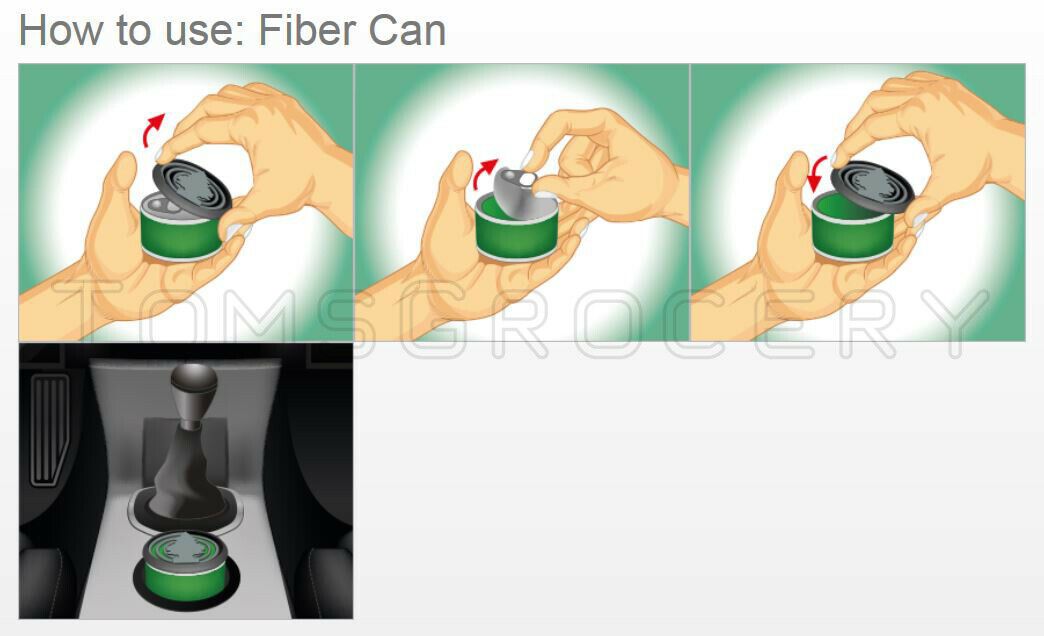 How to use: Fiber Can

TOMSGROCERY