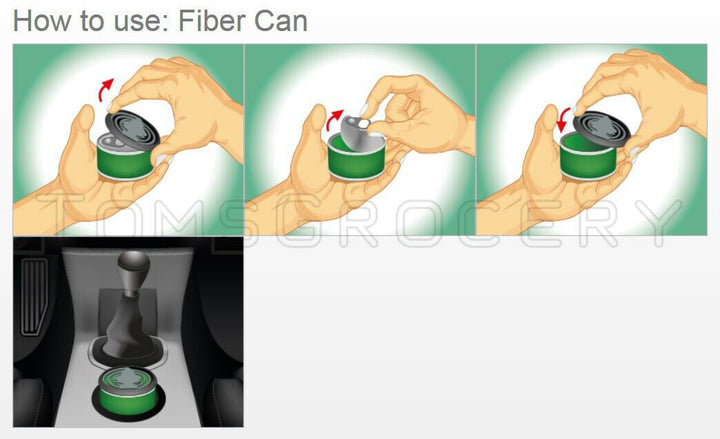 How to use: Fiber Can

TOMSGROCERY