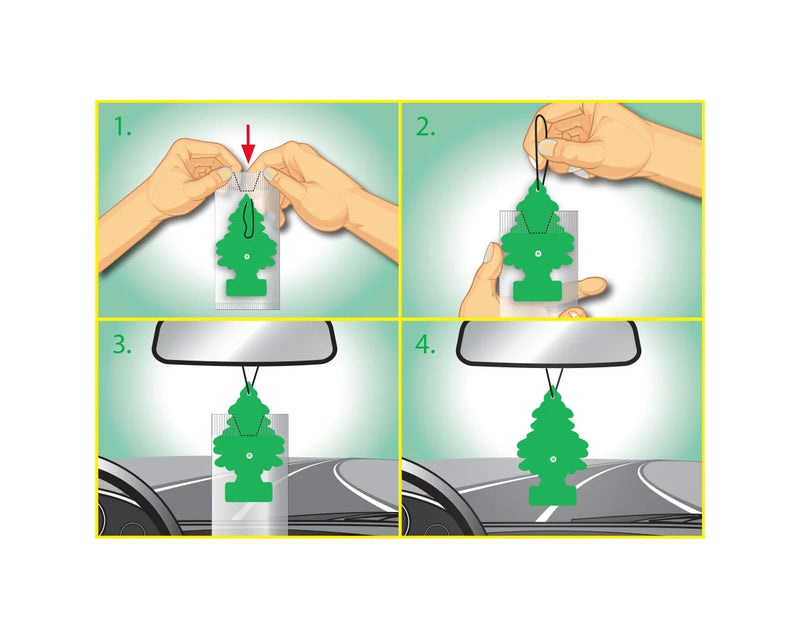 1.

2.

3.

4.