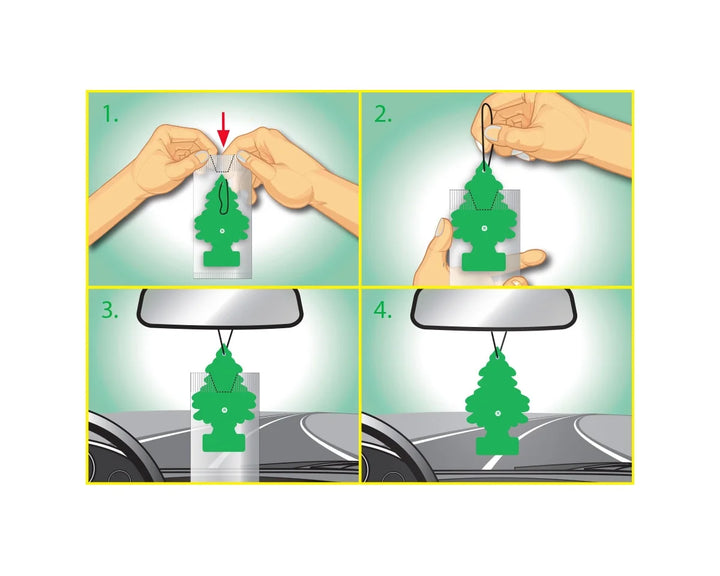 1.

2.

3.

4.